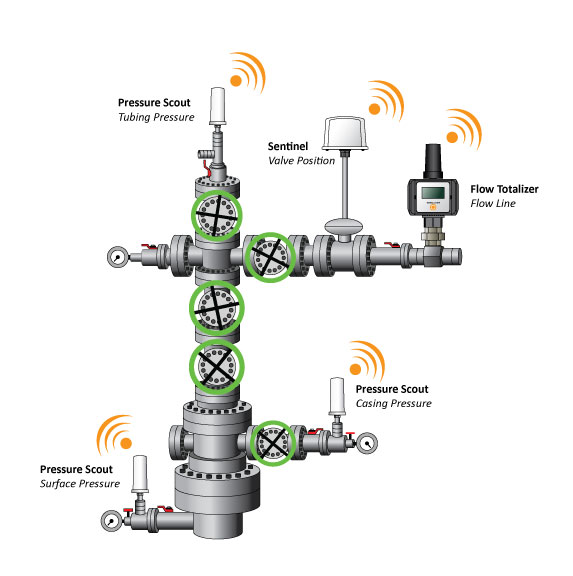 Pressure Scout
Tubing Pressure

Sentinel
Valve Position

Flow Totalizer
Flow Line

Pressure Scout
Casing Pressure

Pressure Scout
Surface Pressure